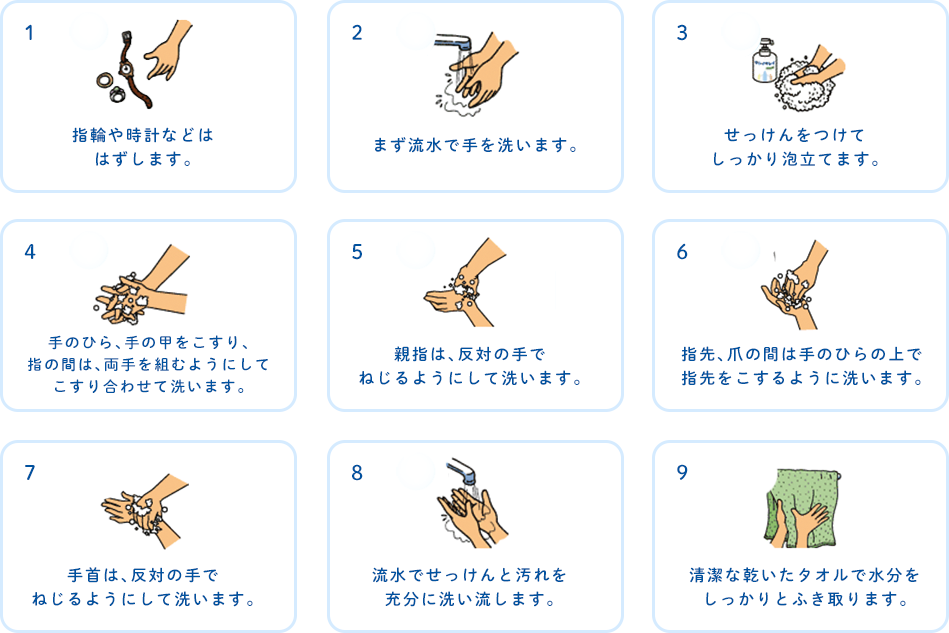 1
指輪や時計などは
はずします。

2
まず流水で手を洗います。

3
せっけんをつけて
しっかり泡立てます。

4
手のひら、手の甲をこすり、
指の間は、両手を組むようにして
こすり合わせて洗います。

5
親指は、反対の手で
ねじるようにして洗います。

6
指先、爪の間は手のひらの上で
指先をこするように洗います。

7
手首は、反対の手で
ねじるようにして洗います。

8
流水でせっけんと汚れを
充分に洗い流します。

9
清潔な乾いたタオルで水分を
しっかりとふき取ります。